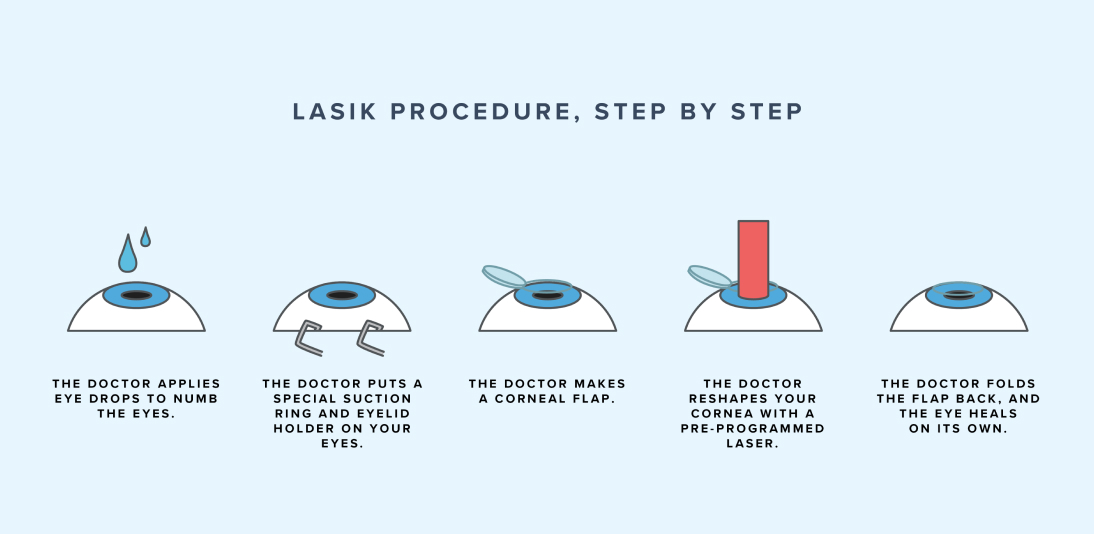 LASIK PROCEDURE, STEP BY STEP

THE DOCTOR APPLIES EYE DROPS TO NUMB THE EYES.

THE DOCTOR PUTS A SPECIAL SUCTION RING AND EYELID HOLDER ON YOUR EYES.

THE DOCTOR MAKES A CORNEAL FLAP.

THE DOCTOR RESHAPES YOUR CORNEA WITH A PRE-PROGRAMMED LASER.

THE DOCTOR FOLDS THE FLAP BACK, AND THE EYE HEALS ON ITS OWN.