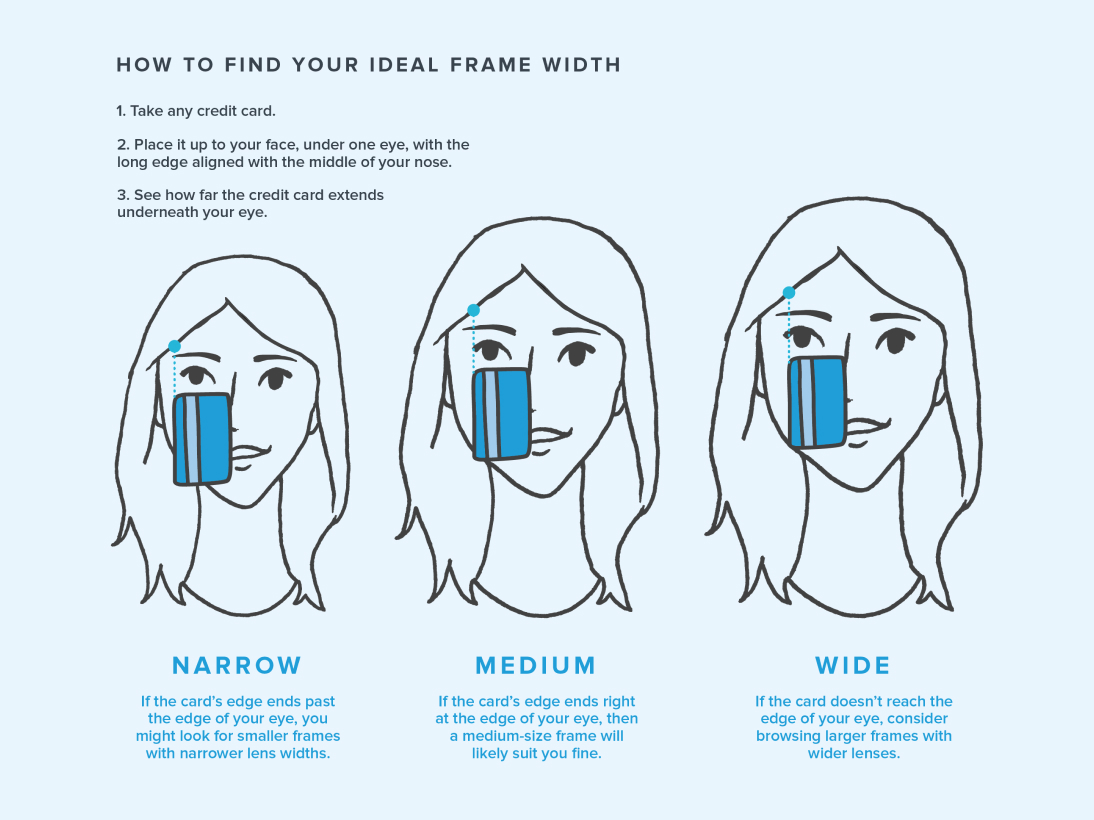 HOW TO FIND YOUR IDEAL FRAME WIDTH

1. Take any credit card.

2. Place it up to your face, under one eye, with the long edge aligned with the middle of your nose.

3. See how far the credit card extends underneath your eye.

NARROW

If the card's edge ends past the edge of your eye, you might look for smaller frames with narrower lens widths.

MEDIUM

If the card's edge ends right at the edge of your eye, then a medium-size frame will likely suit you fine.

WIDE

If the card doesn't reach the edge of your eye, consider browsing larger frames with wider lenses.